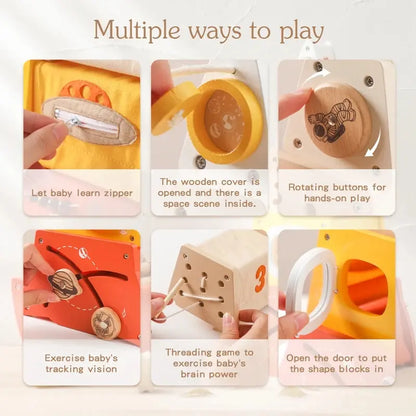 Multiple ways to play

Let baby learn zipper

The wooden cover is opened and there is a space scene inside.

Rotating buttons for hands-on play

3

Exercise baby's tracking vision

Threading game to exercise baby's brain power

Open the door to put the shape blocks in