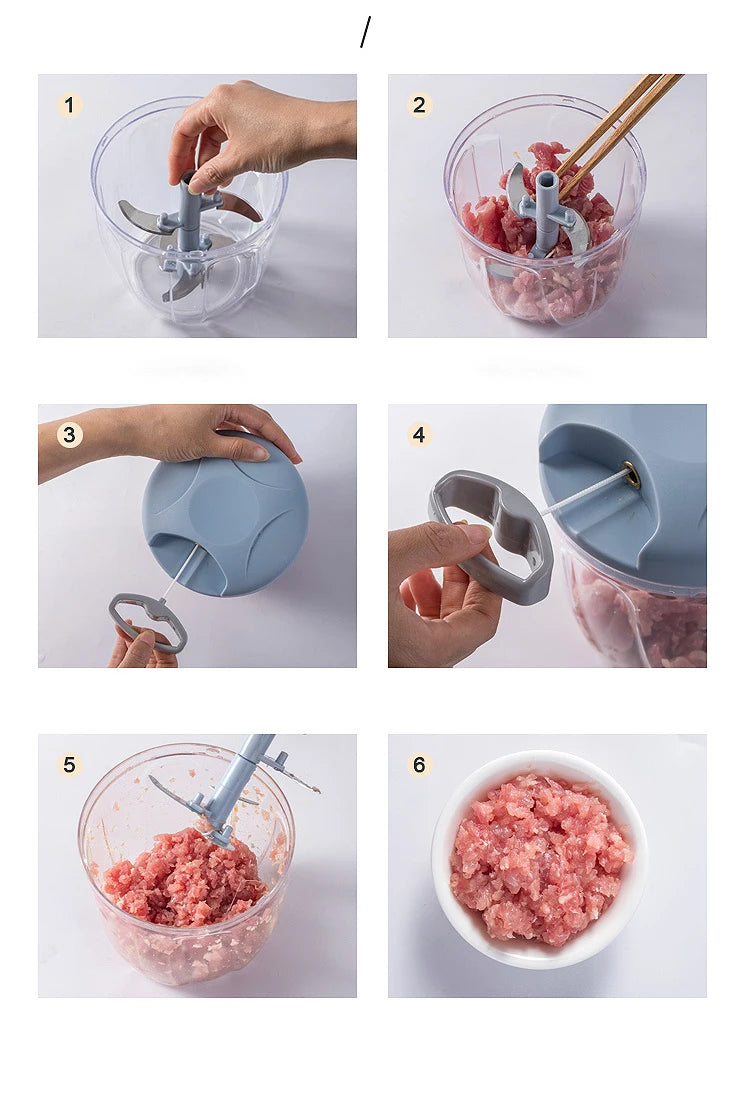 /

1

2

3

4

5

6